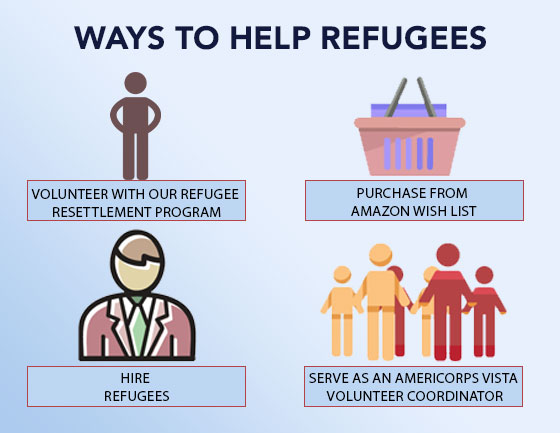 WAYS TO HELP REFUGEES

VOLUNTEER WITH OUR REFUGEE RESETTLEMENT PROGRAM

PURCHASE FROM AMAZON WISH LIST

HIRE REFUGEES

SERVE AS AN AMERICORPS VISTA VOLUNTEER COORDINATOR