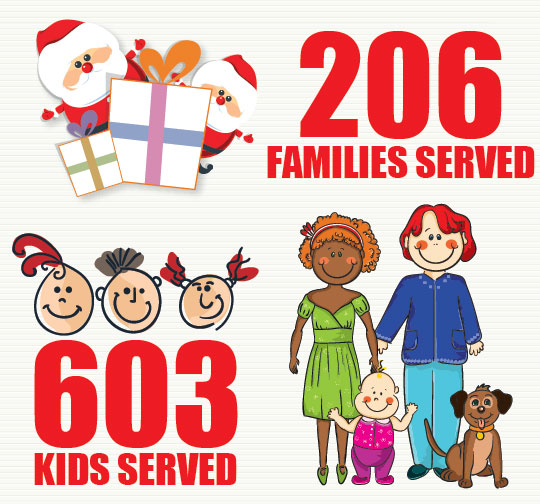 206
FAMILIES SERVED

603
KIDS SERVED